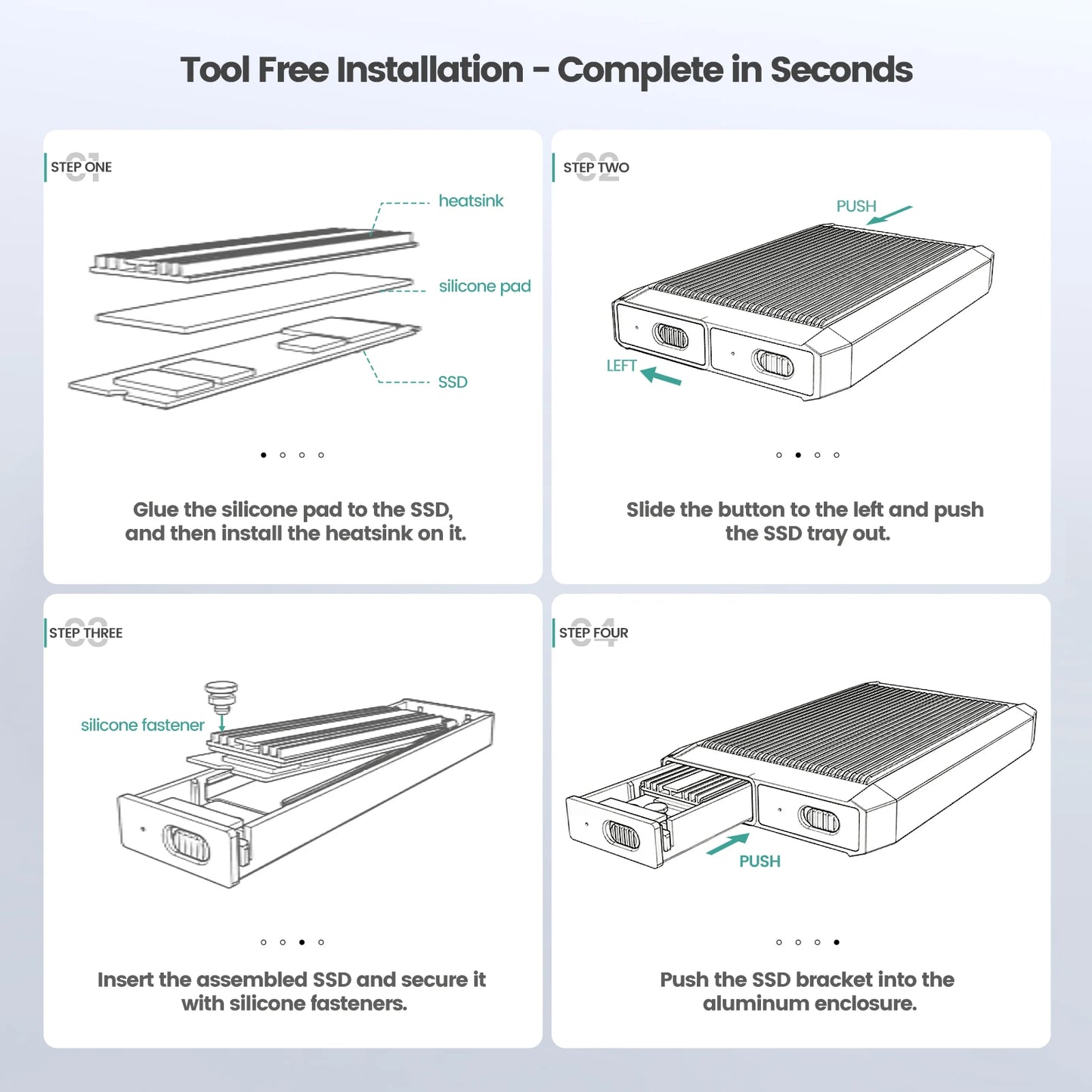 Tool Free Installation - Complete in Seconds

01 STEP ONE

heatsink

silicone pad

SSD

Glue the silicone pad to the SSD, and then install the heatsink on it.

02 STEP TWO

PUSH

LEFT

Slide the button to the left and push the SSD tray out.

03 STEP THREE

silicone fastener

Insert the assembled SSD and secure it with silicone fasteners.

04 STEP FOUR

PUSH

Push the SSD bracket into the aluminum enclosure.