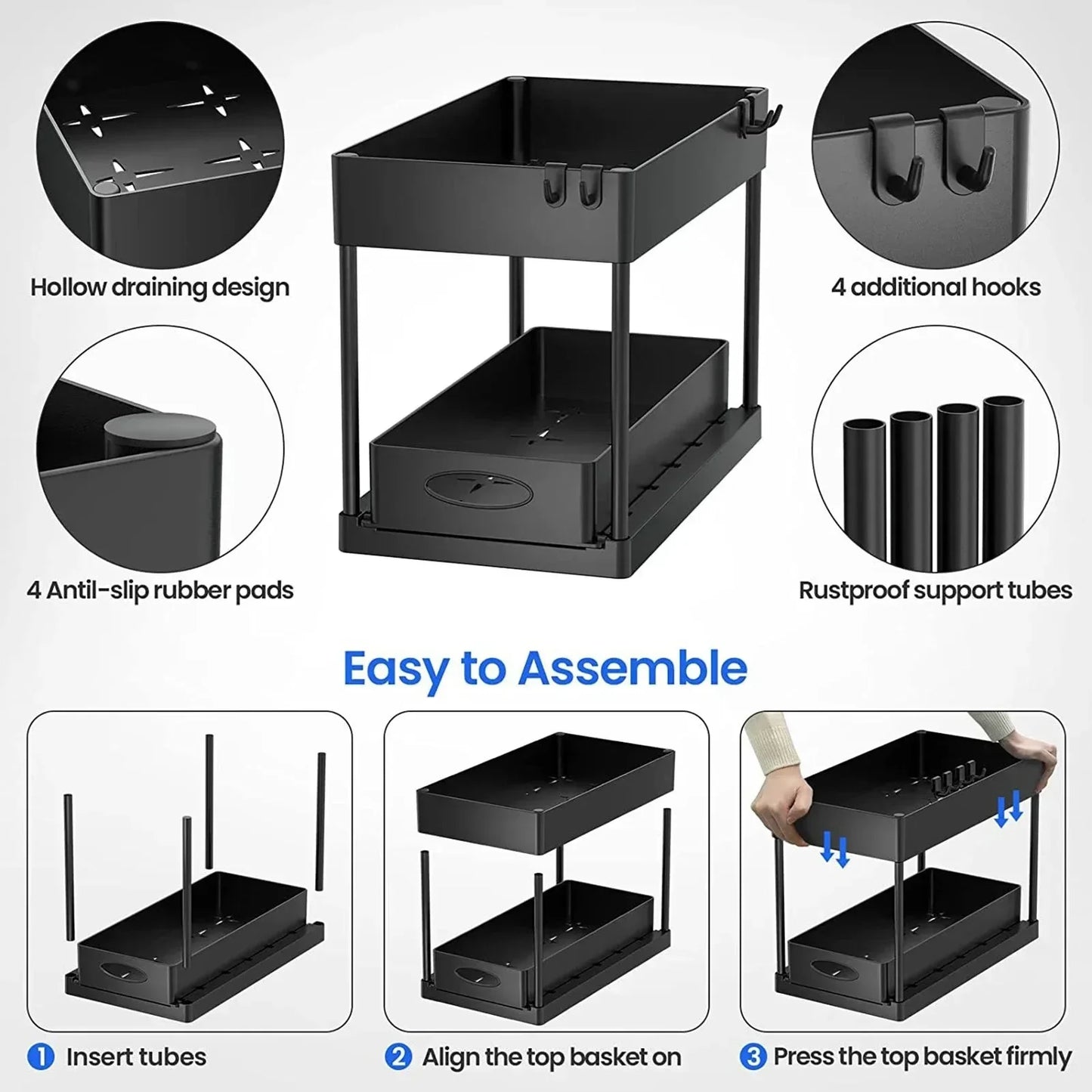 Hollow draining design

4 additional hooks

4 Antil-slip rubber pads

Rustproof support tubes

Easy to Assemble

1 Insert tubes

2 Align the top basket on

3 Press the top basket firmly