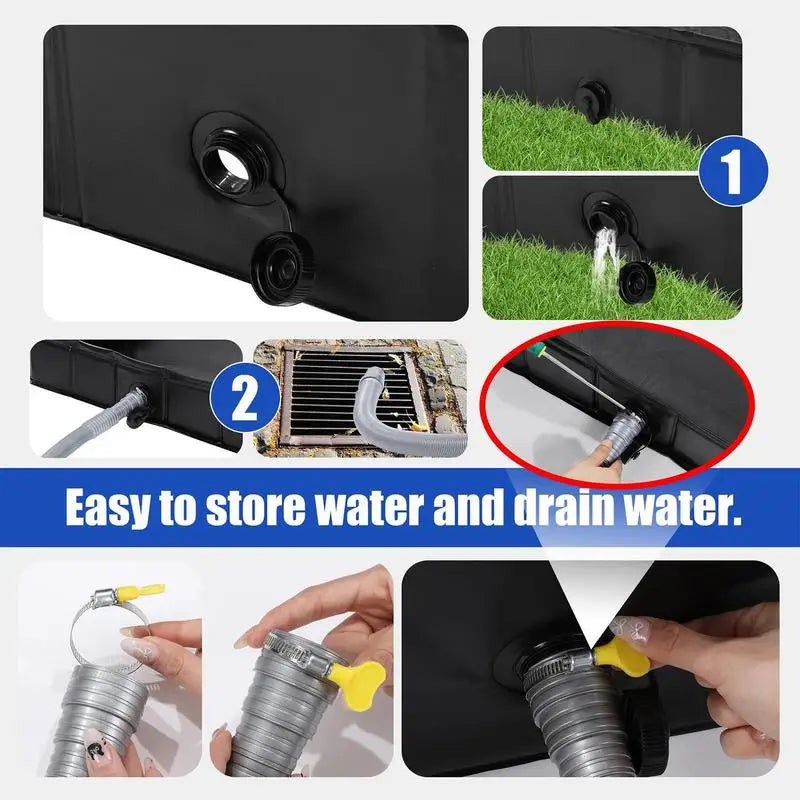 1

2

Easy to store water and drain water.