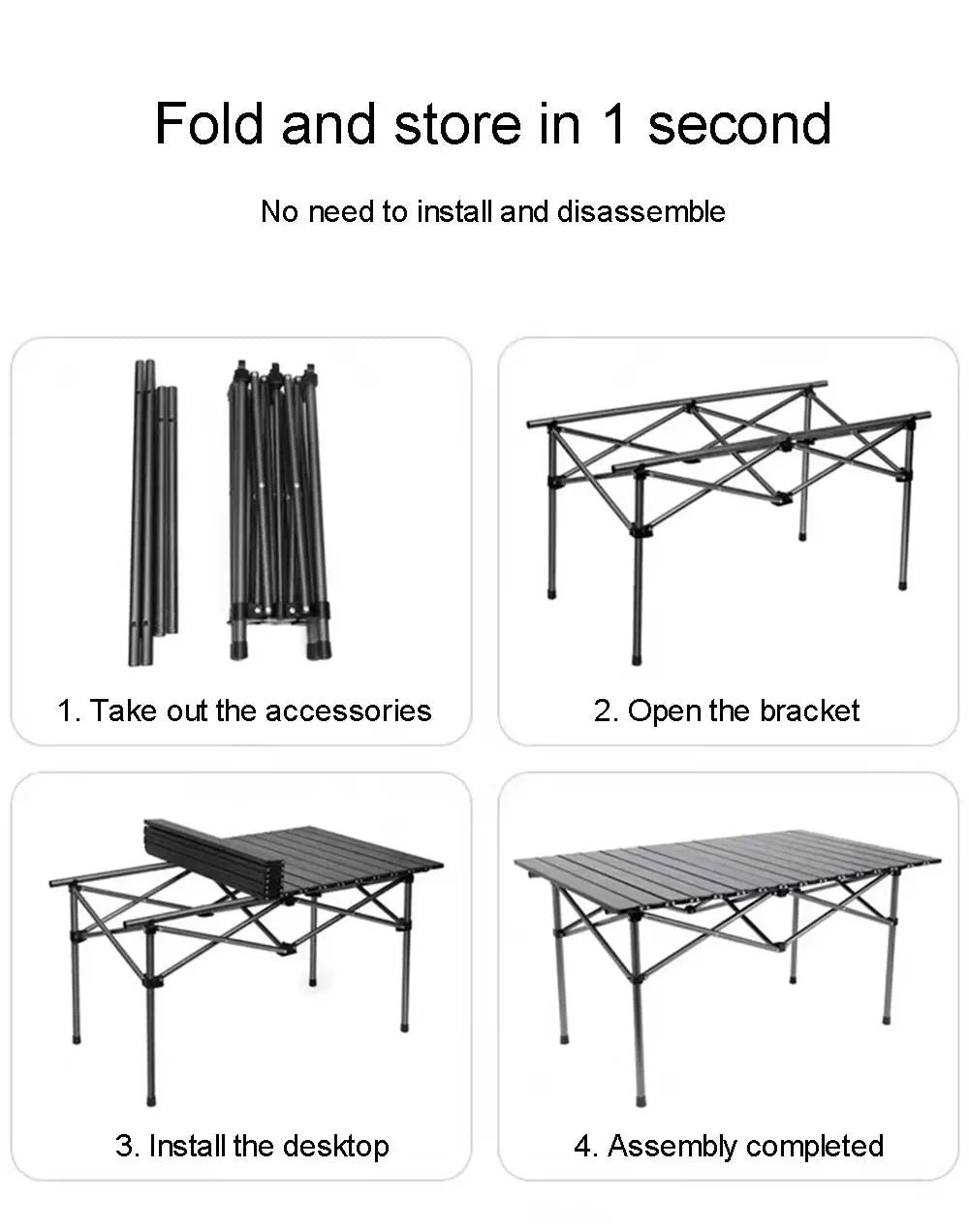 Fold and store in 1 second

No need to install and disassemble

1. Take out the accessories

2. Open the bracket

3. Install the desktop

4. Assembly completed