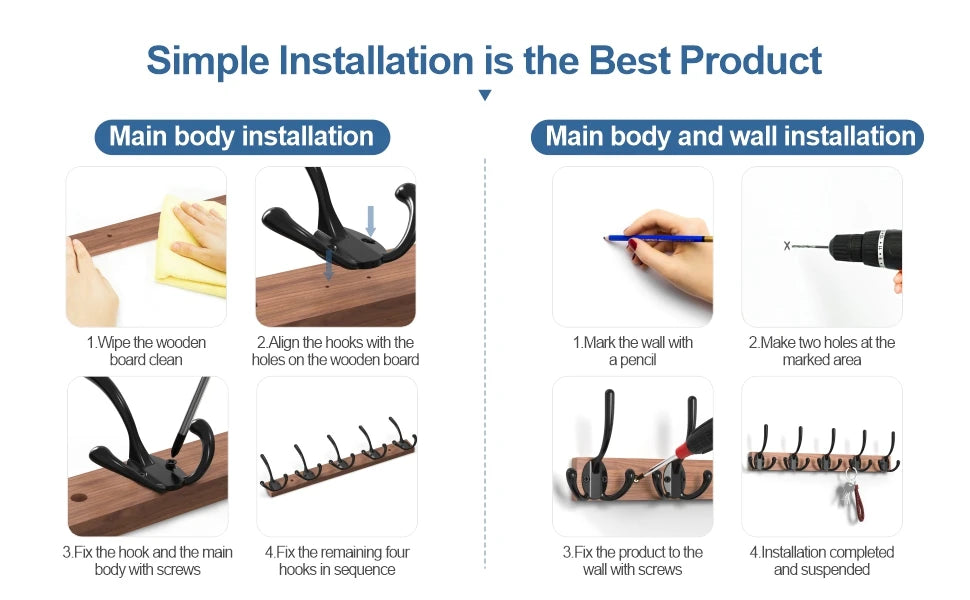 Simple Installation is the Best Product

Main body installation

1.Wipe the wooden board clean

2.Align the hooks with the holes on the wooden board

3.Fix the hook and the main body with screws

4.Fix the remaining four hooks in sequence

Main body and wall installation

1.Mark the wall with a pencil

2.Make two holes at the marked area

3.Fix the product to the wall with screws

4.Installation completed and suspended