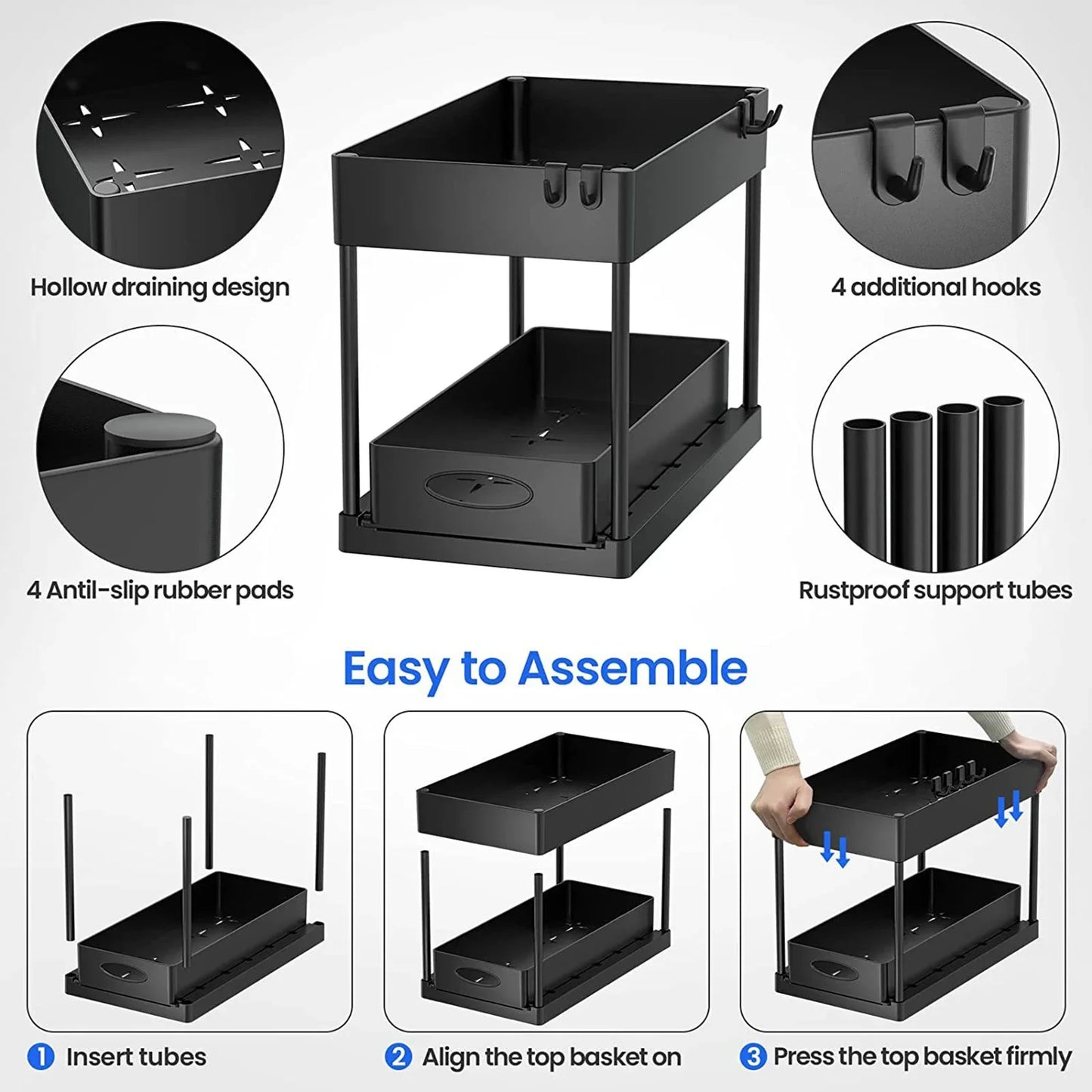 Hollow draining design

4 additional hooks

4 Antil-slip rubber pads

Rustproof support tubes

Easy to Assemble

1 Insert tubes

2 Align the top basket on

3 Press the top basket firmly