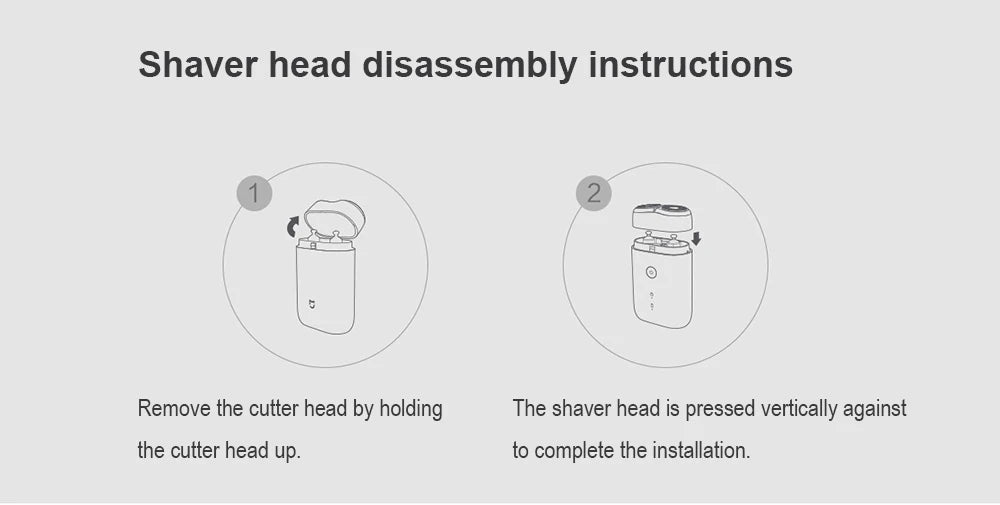 Shaver head disassembly instructions

1

Remove the cutter head by holding the cutter head up.

2

The shaver head is pressed vertically against to complete the installation.