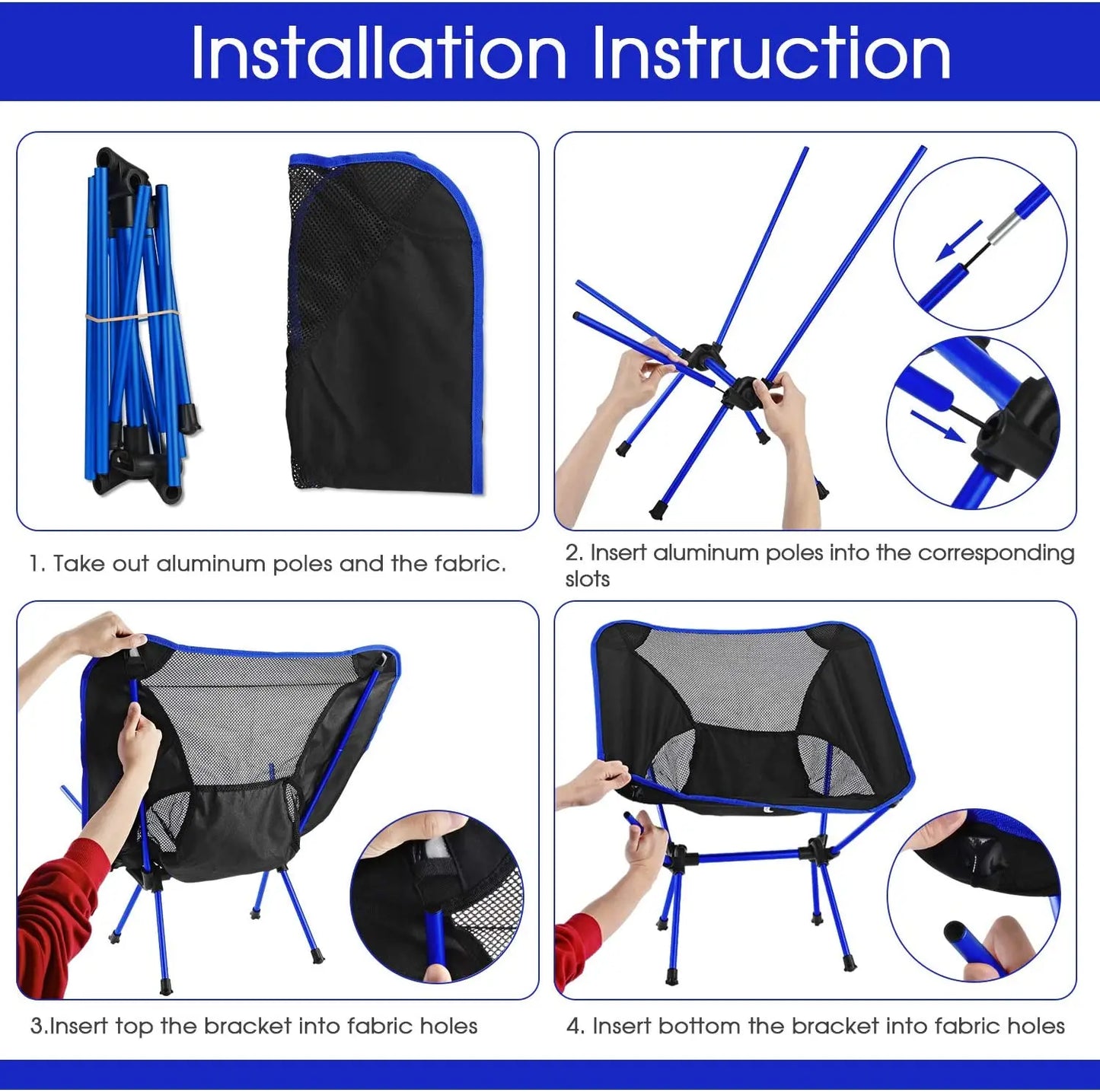 Installation Instruction

1. Take out aluminum poles and the fabric.

2. Insert aluminum poles into the corresponding slots

3.Insert top the bracket into fabric holes

4. Insert bottom the bracket into fabric holes