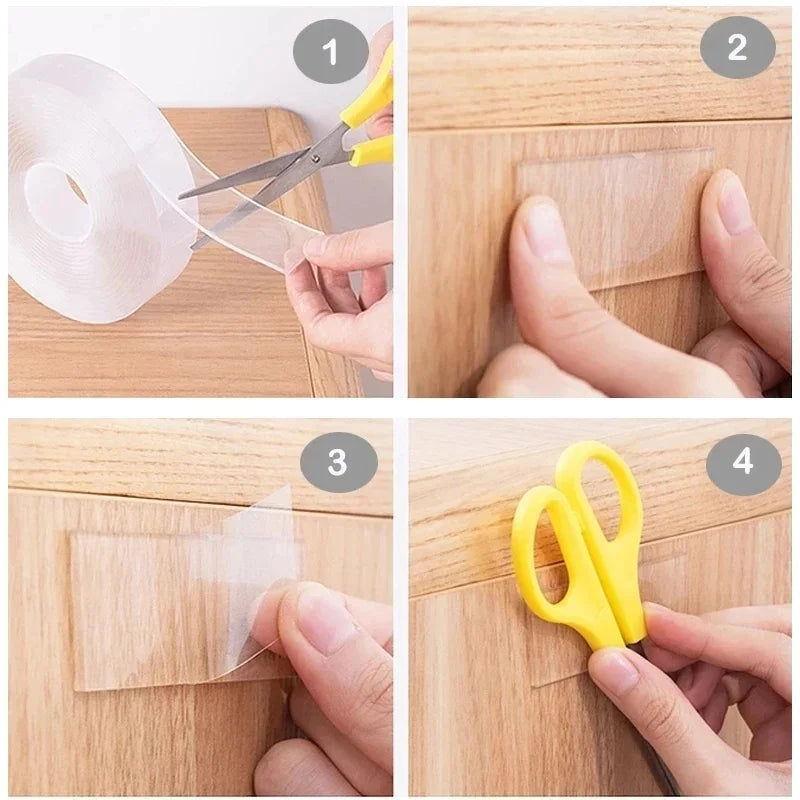 1

2

3

4